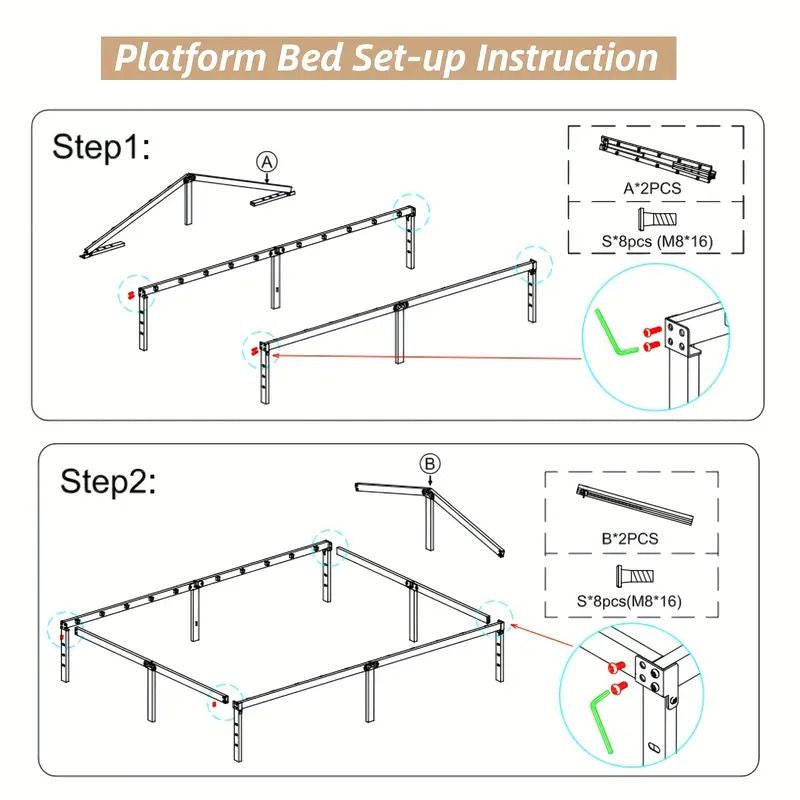 Platform Bed Set-up Instruction

Step1:

A

A*2PCS

S*8pcs (M8*16)

Step2:

B

B*2PCS

S*8pcs(M8*16)