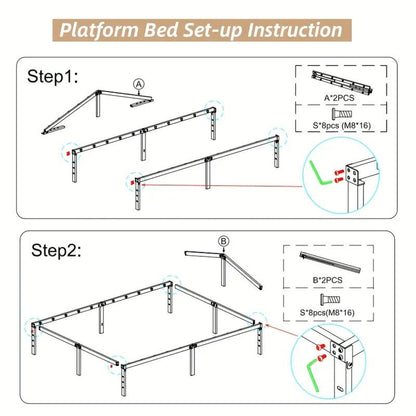 Platform Bed Set-up Instruction

Step1:

A

A*2PCS

S*8pcs (M8*16)

Step2:

B

B*2PCS

S*8pcs(M8*16)