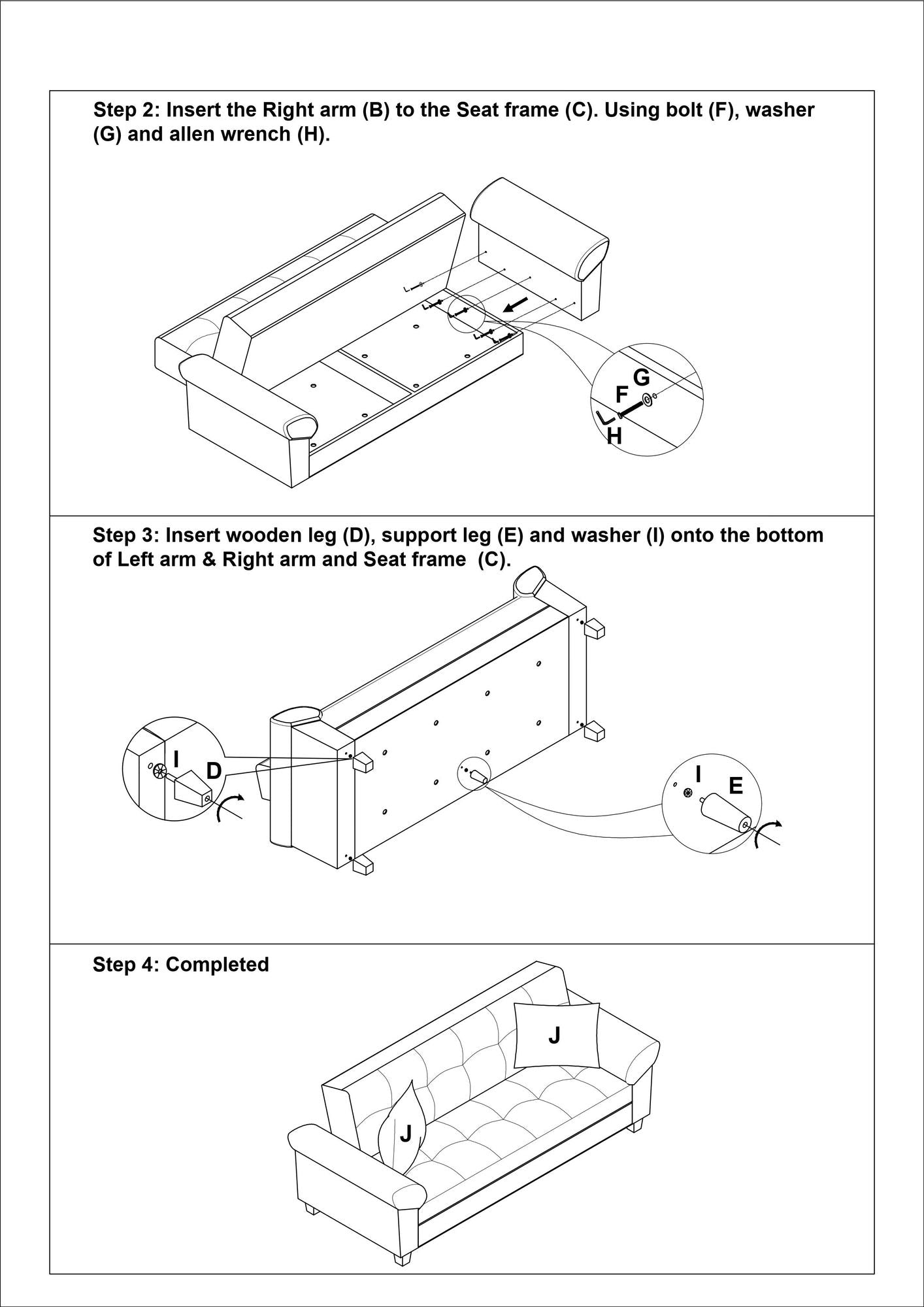 Step 2: Insert the Right arm (B) to the Seat frame (C). Using bolt (F), washer (G) and allen wrench (H).

G
F
H

Step 3: Insert wooden leg (D), support leg (E) and washer (I) onto the bottom of Left arm & Right arm and Seat frame (C).

I
D
I
E

Step 4: Completed

J
J