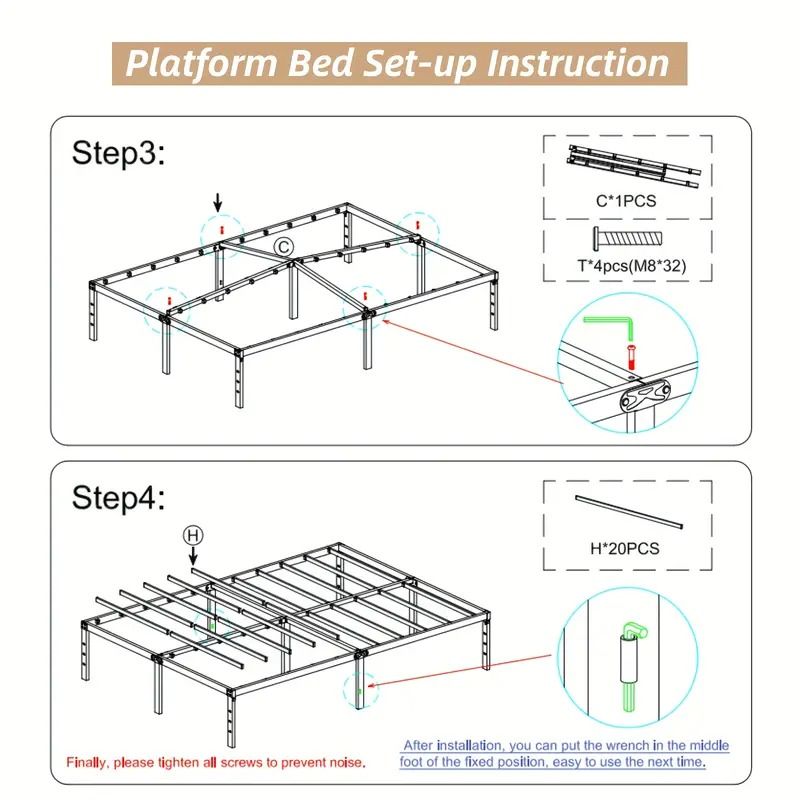 Platform Bed Set-up Instruction

Step3:

C

C*1PCS

T*4pcs(M8*32)

Step4:

H

H*20PCS

Finally, please tighten all screws to prevent noise.

After installation, you can put the wrench in the middle foot of the fixed position, easy to use the next time.