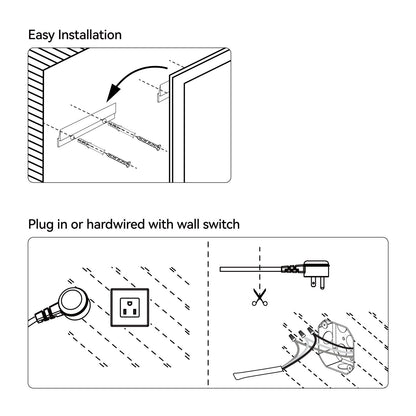 Easy Installation

Plug in or hardwired with wall switch